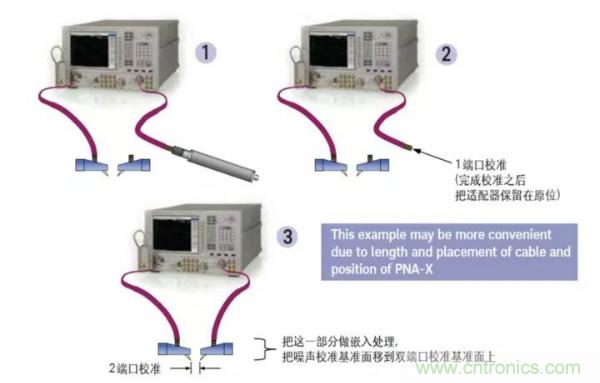 1

2

1端口校准
(完成校准之后
把适配器保留在原位)

3

This example may be more convenient due to length and placement of cable and position of PNA-X

把这一部分做嵌入处理,
把噪声校准基准面移到双端口校准基准面上

2端口校准

www.cntronics.com